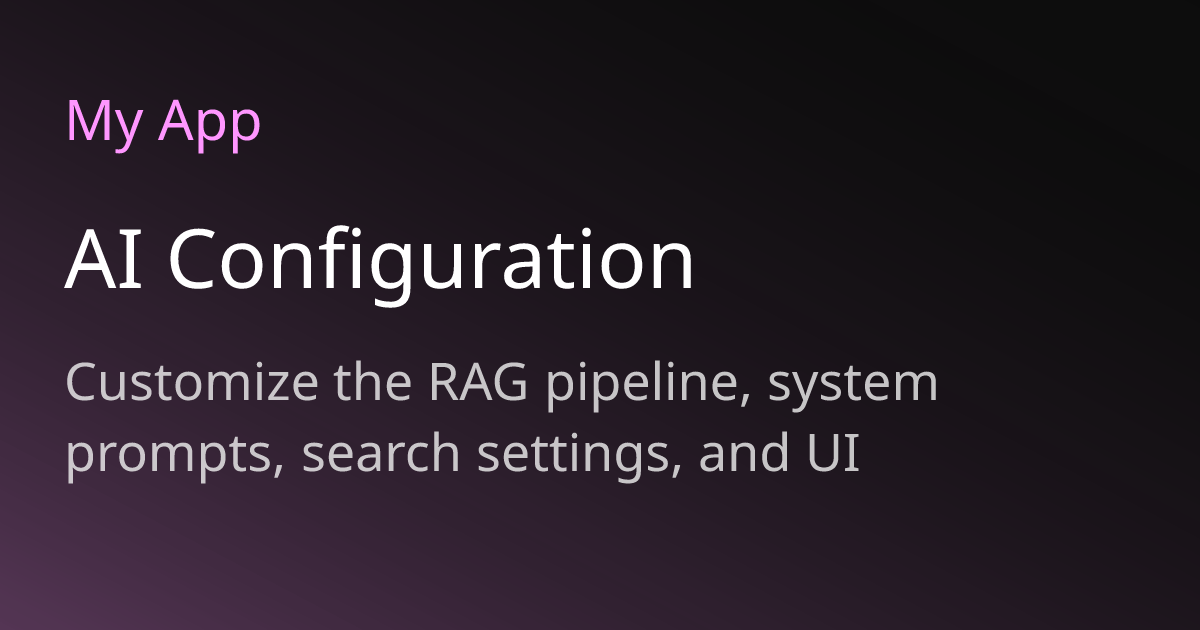 My App

AI Configuration

Customize the RAG pipeline, system prompts, search settings, and UI